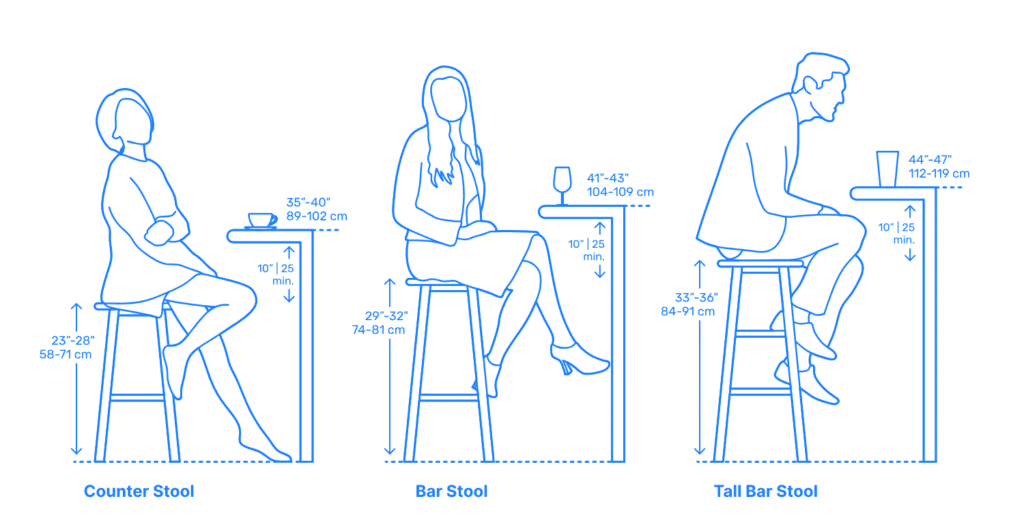 35"-40"
89-102 cm

10" | 25
min.

23"-28"
58-71 cm

Counter Stool

41"-43"
104-109 cm

10" | 25
min.

29"-32"
74-81 cm

Bar Stool

44"-47"
112-119 cm

10" | 25
min.

33"-36"
84-91 cm

Tall Bar Stool