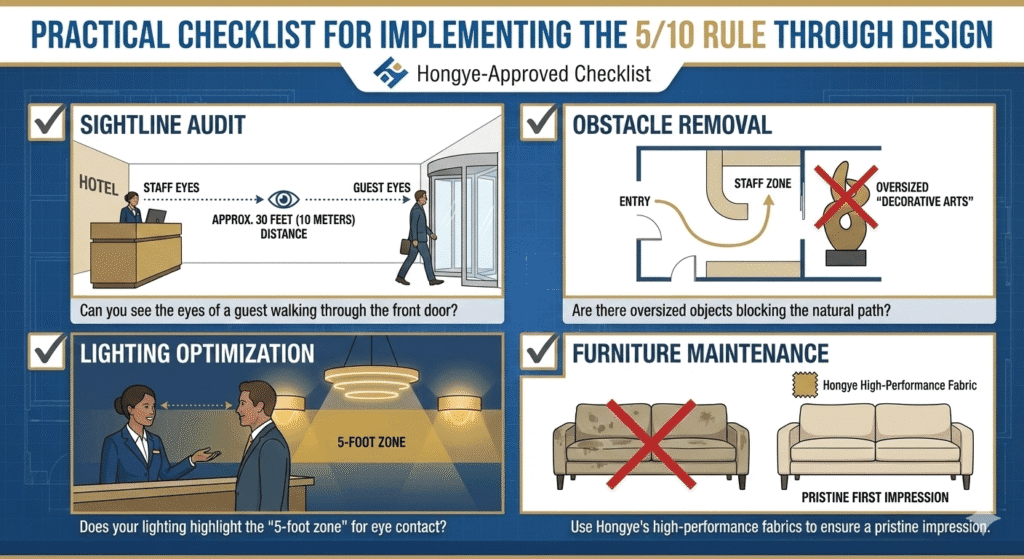 PRACTICAL CHECKLIST FOR IMPLEMENTING THE 5/10 RULE THROUGH DESIGN

Hongye-Approved Checklist

SIGHTLINE AUDIT

HOTEL

STAFF EYES

GUEST EYES

APPROX. 30 FEET (10 METERS) DISTANCE

Can you see the eyes of a guest walking through the front door?

OBSTACLE REMOVAL

ENTRY

STAFF ZONE

OVERSIZED "DECORATIVE ARTS"

Are there oversized objects blocking the natural path?

LIGHTING OPTIMIZATION

5-FOOT ZONE

Does your lighting highlight the "5-foot zone" for eye contact?

FURNITURE MAINTENANCE

Hongye High-Performance Fabric

PRISTINE FIRST IMPRESSION

Use Hongye's high-performance fabrics to ensure a pristine impression.